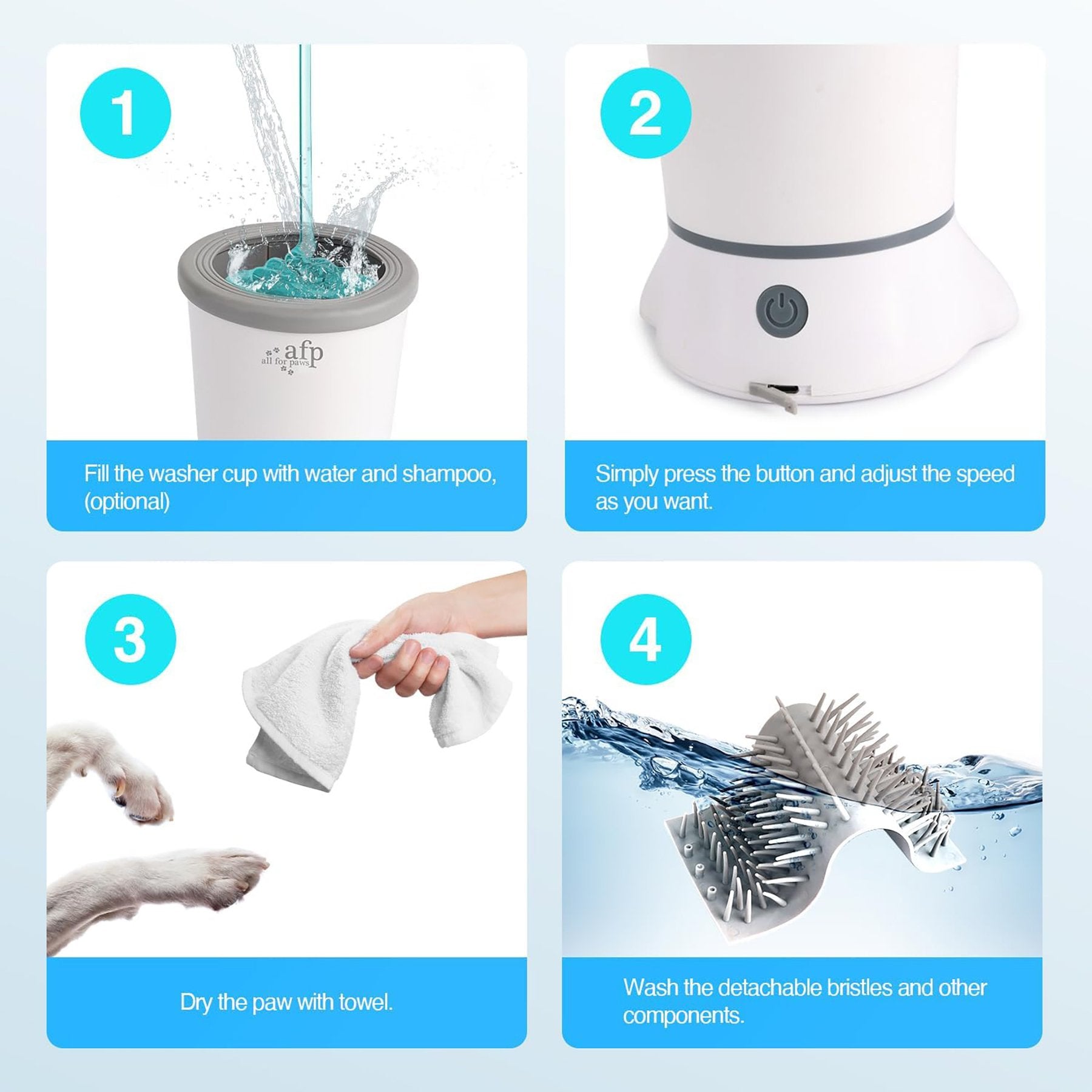 1

afp
all for paws

Fill the washer cup with water and shampoo, (optional)

2

Simply press the button and adjust the speed as you want.

3

Dry the paw with towel.

4

Wash the detachable bristles and other components.