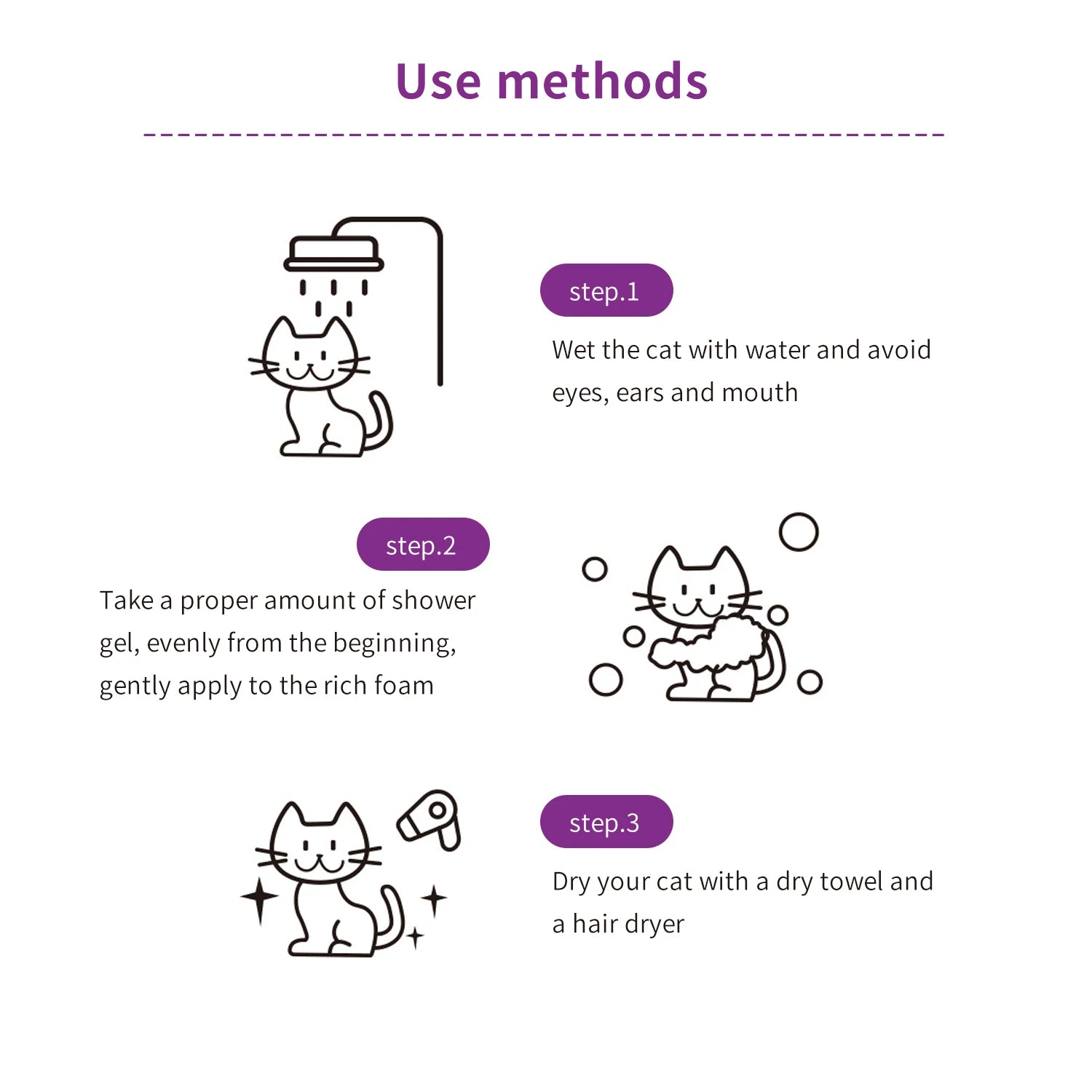 Use methods

step.1

Wet the cat with water and avoid eyes, ears and mouth

step.2

Take a proper amount of shower gel, evenly from the beginning, gently apply to the rich foam

step.3

Dry your cat with a dry towel and a hair dryer