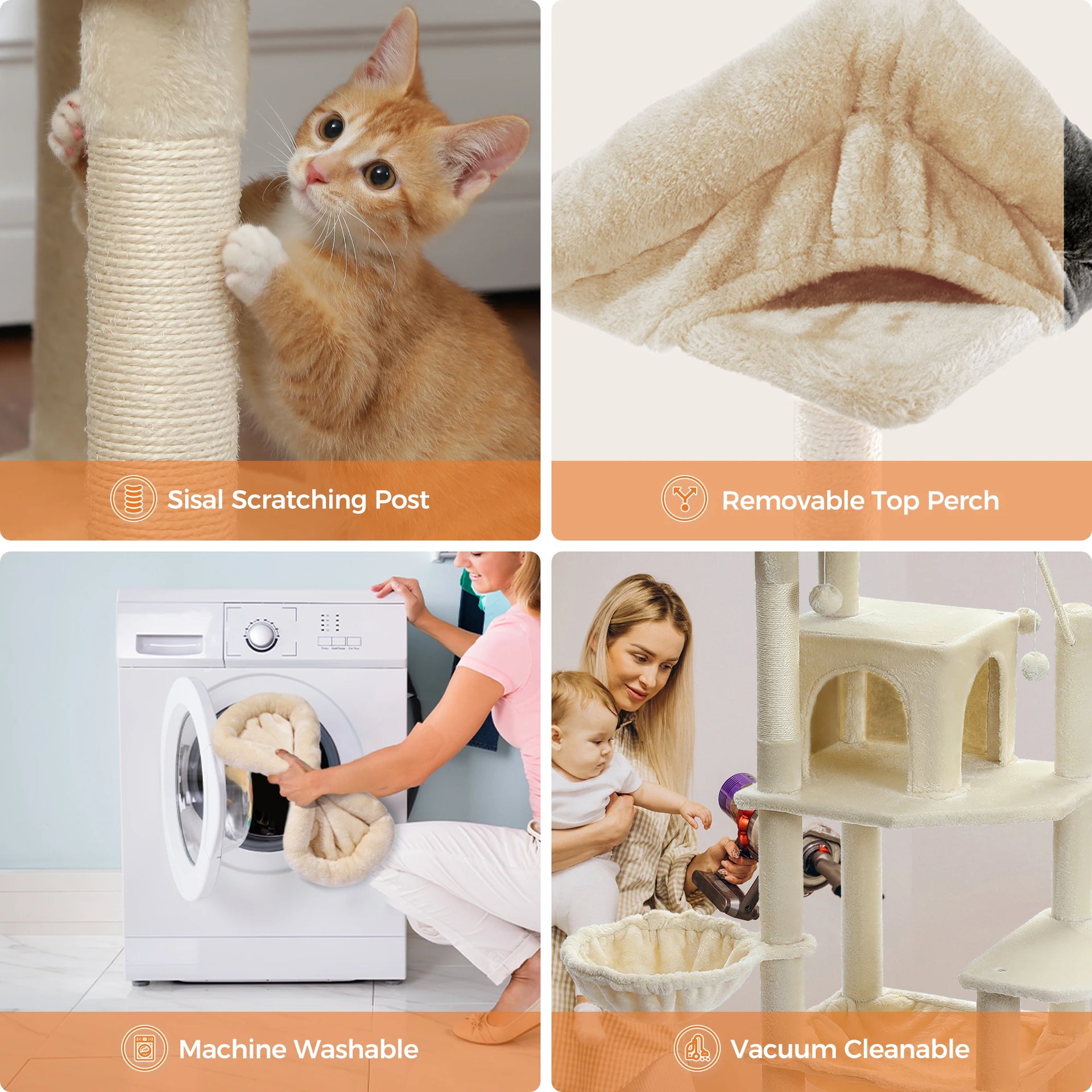 Sisal Scratching Post

Removable Top Perch

Machine Washable

Vacuum Cleanable