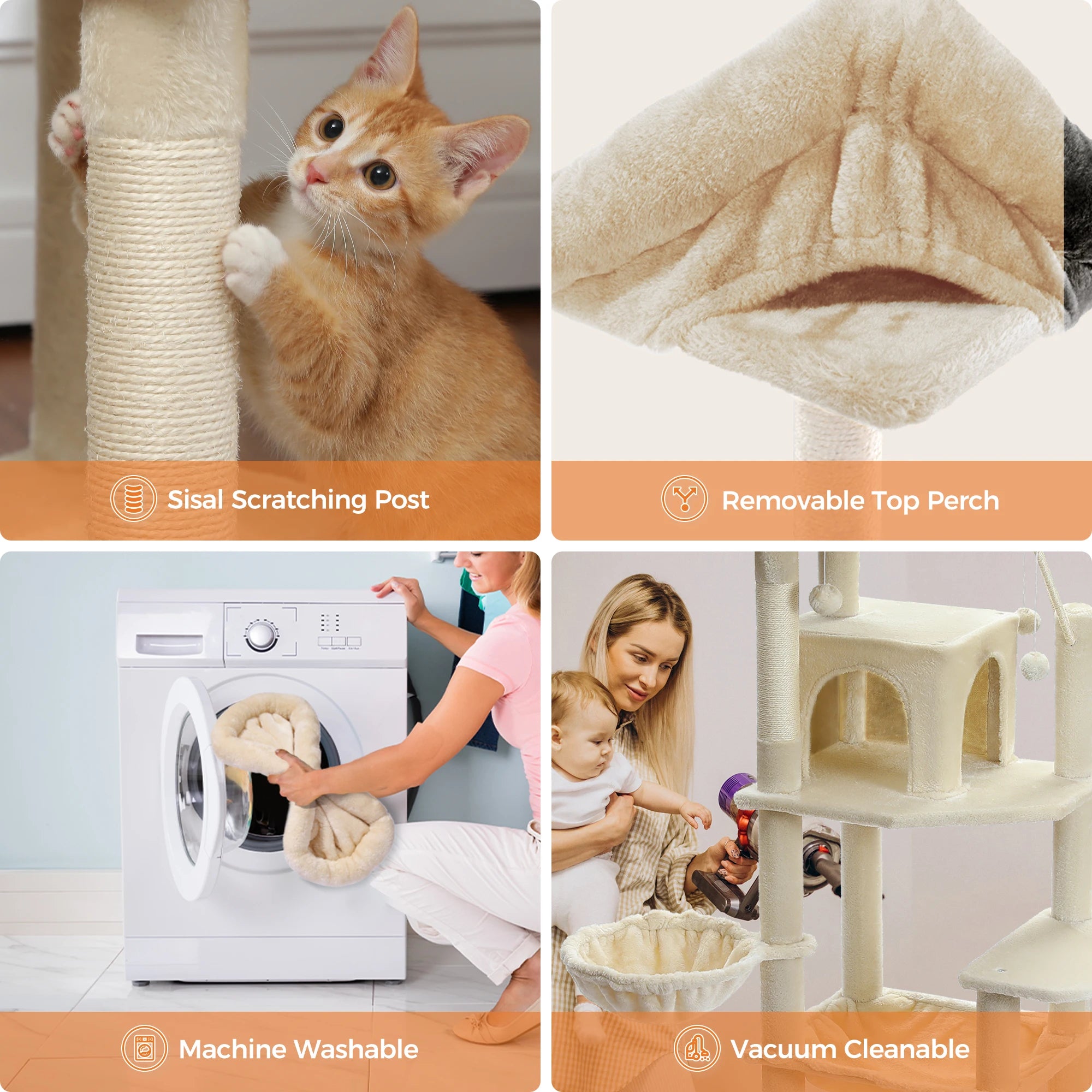 Sisal Scratching Post

Removable Top Perch

Machine Washable

Vacuum Cleanable