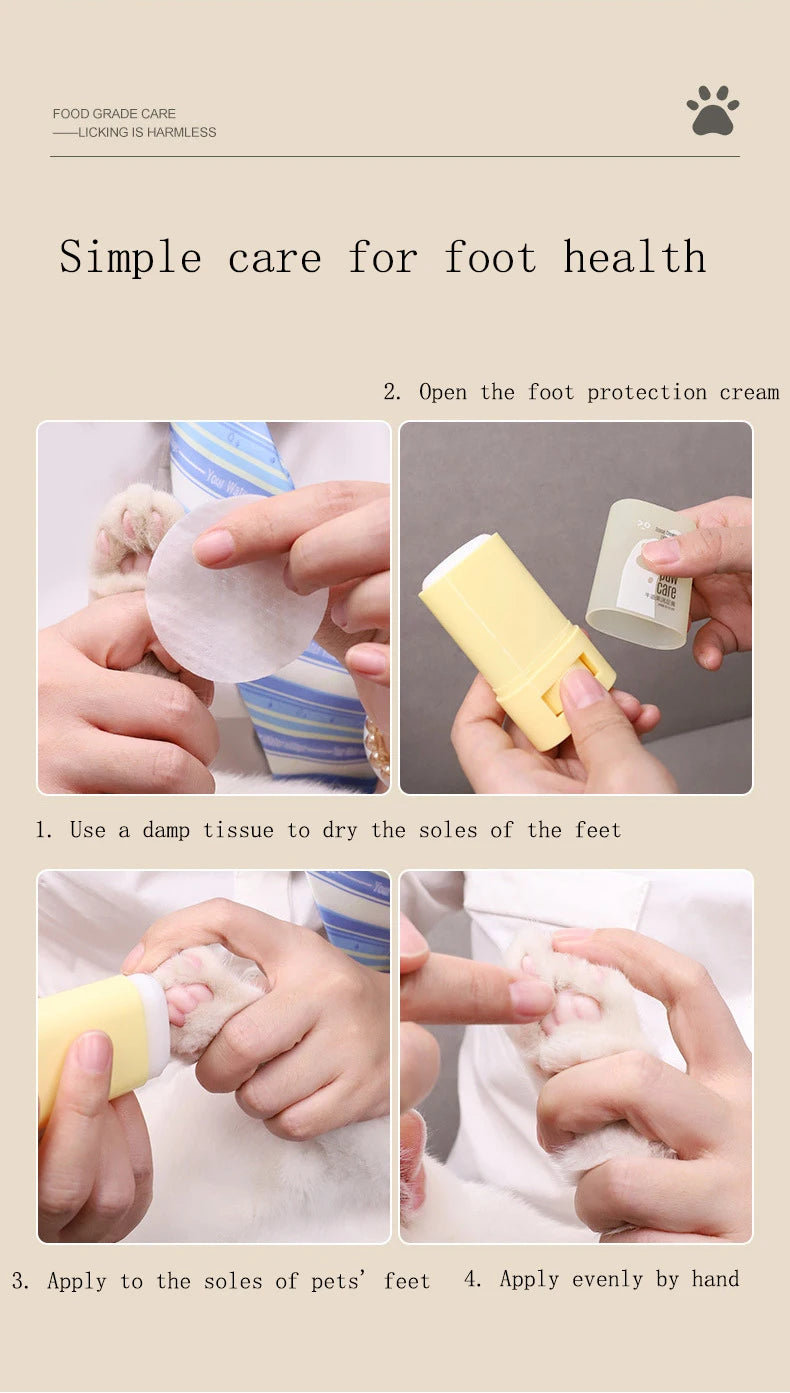 FOOD GRADE CARE
——LICKING IS HARMLESS

Simple care for foot health

2. Open the foot protection cream

paw care

1. Use a damp tissue to dry the soles of the feet

3. Apply to the soles of pets' feet

4. Apply evenly by hand