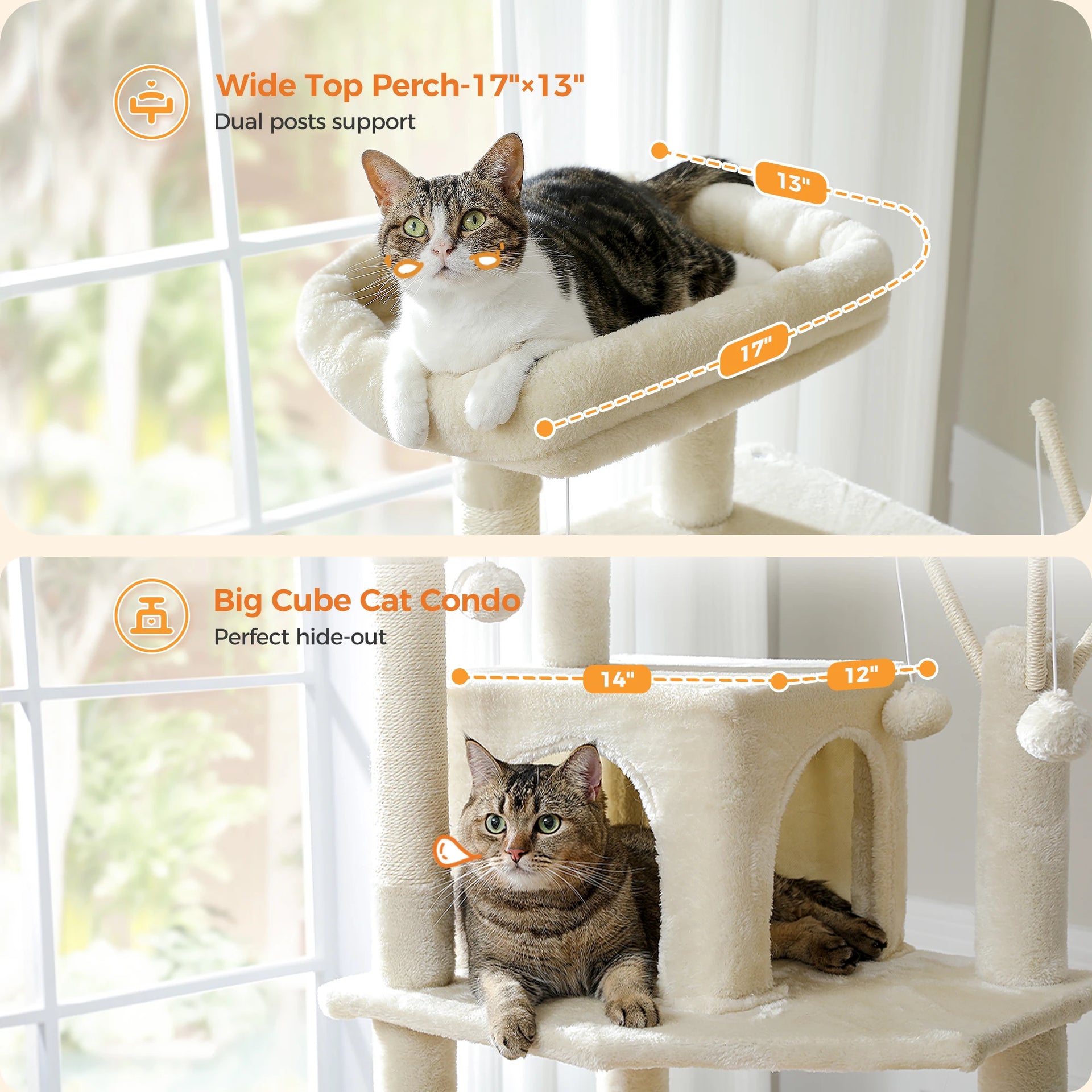 Wide Top Perch-17"×13"
Dual posts support

13"

17"

Big Cube Cat Condo
Perfect hide-out

14"

12"