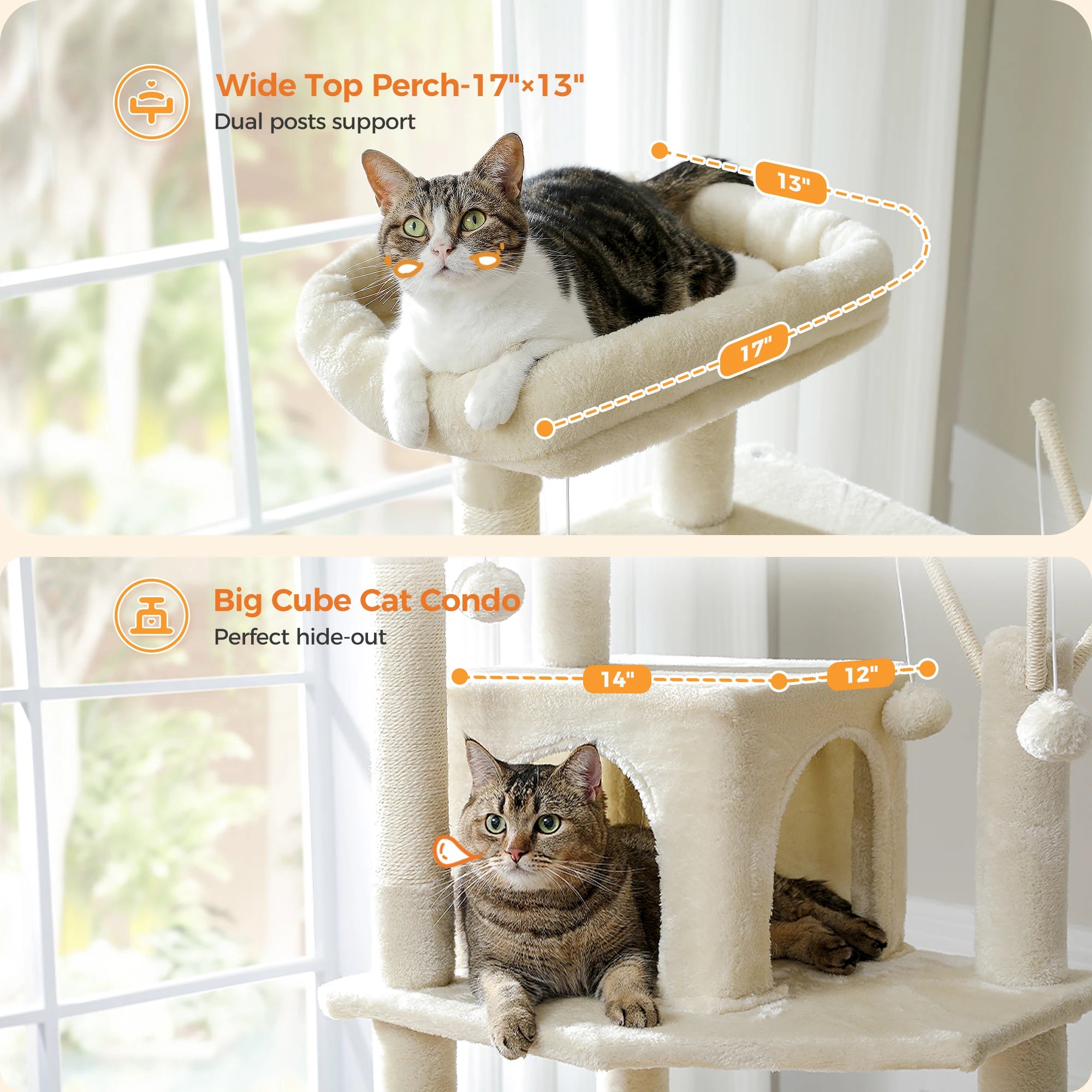 Wide Top Perch-17"×13"
Dual posts support

13"

17"

Big Cube Cat Condo
Perfect hide-out

14"

12"