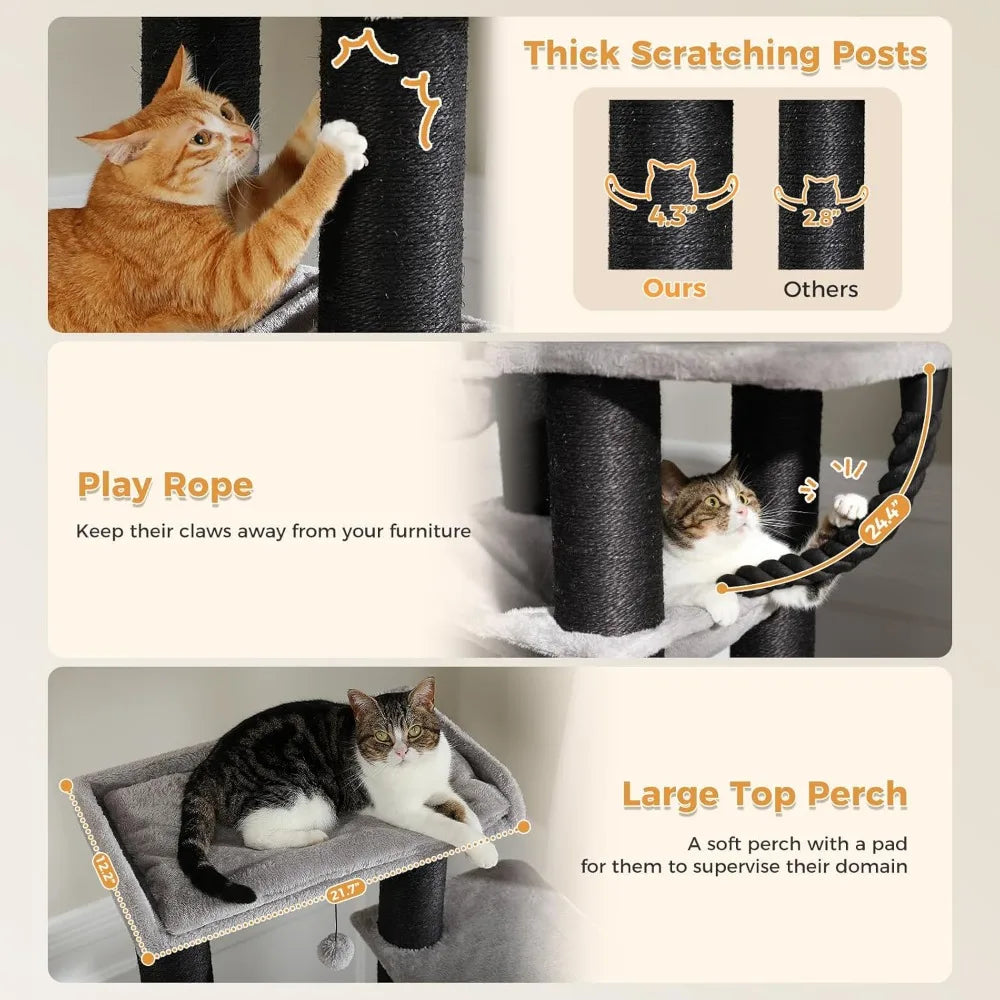 Thick Scratching Posts

4.3"

2.8"

Ours

Others

Play Rope

Keep their claws away from your furniture

24.4"

Large Top Perch

A soft perch with a pad for them to supervise their domain

12.2"

21.7"