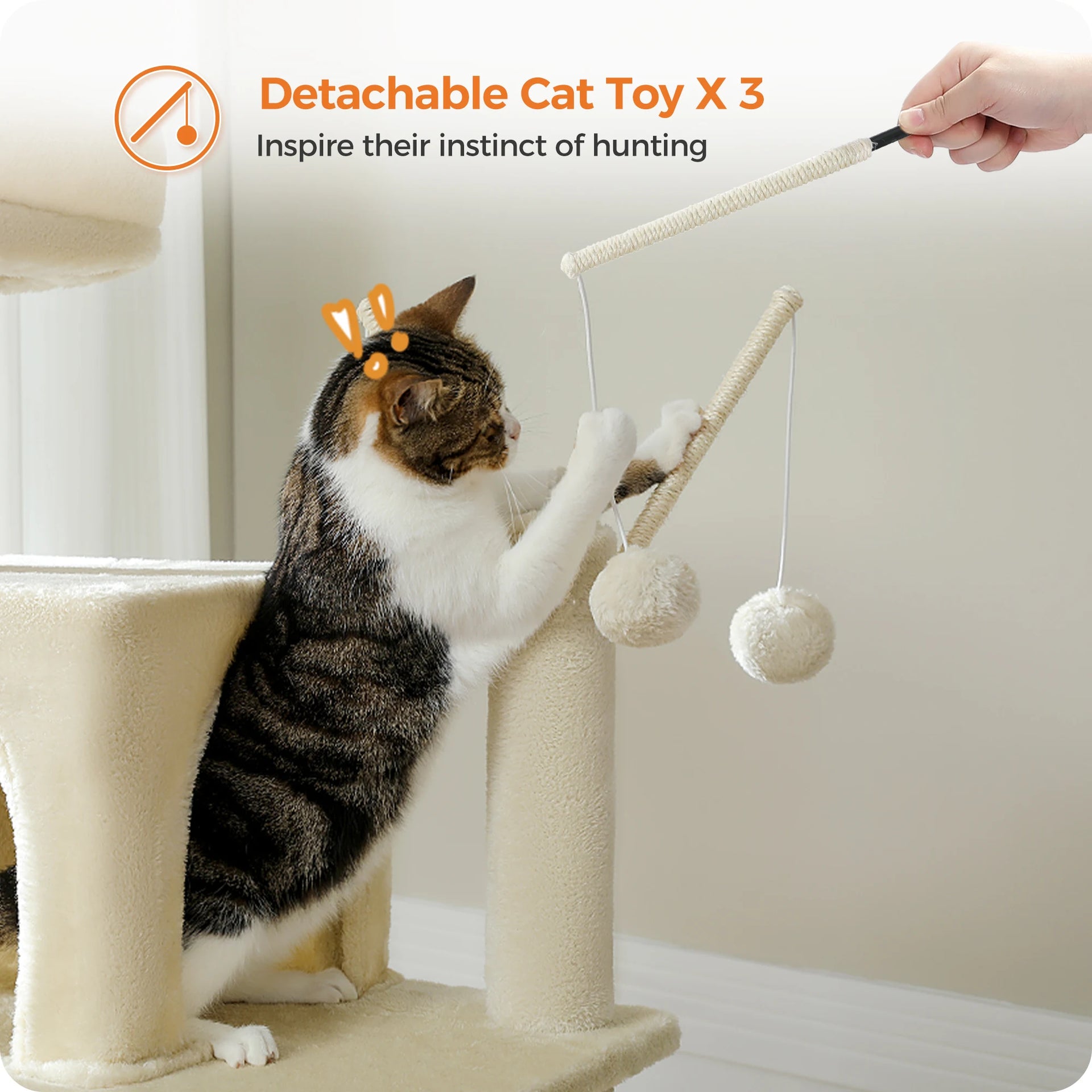 Detachable Cat Toy X 3
Inspire their instinct of hunting