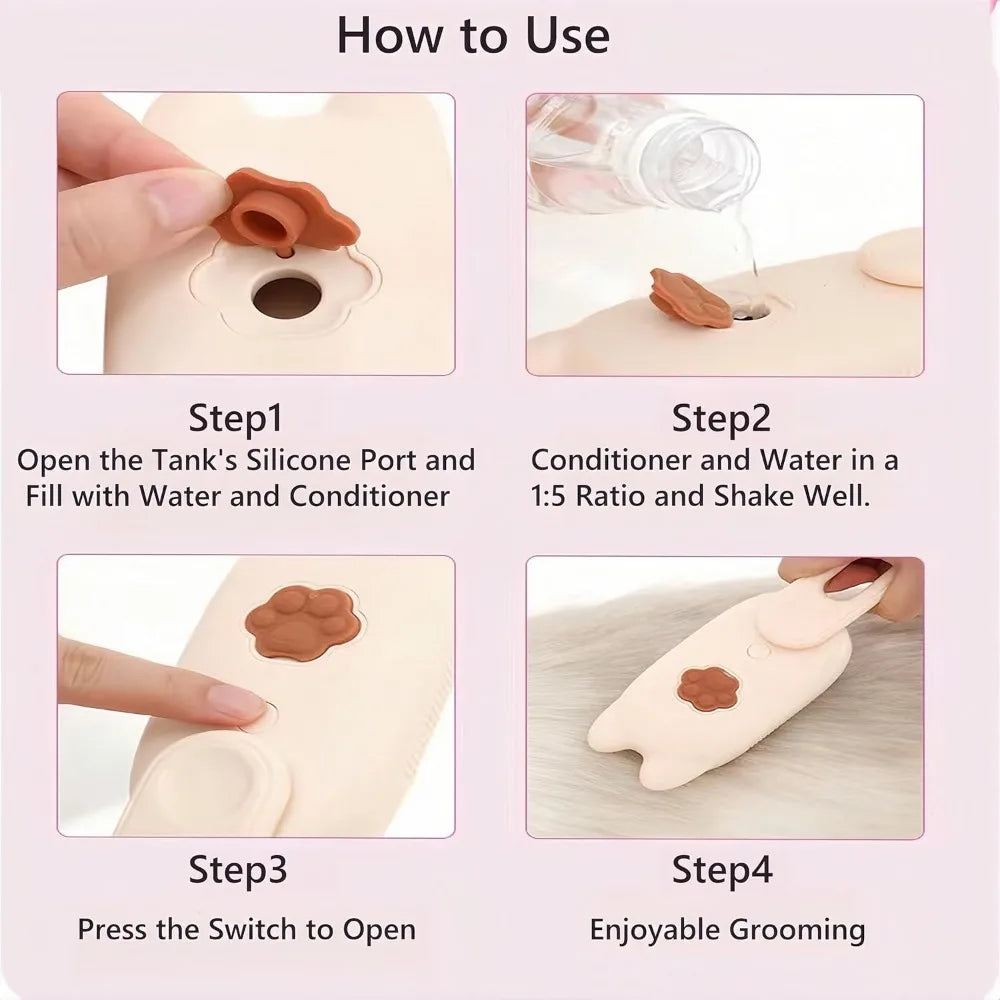 How to Use

Step1
Open the Tank's Silicone Port and Fill with Water and Conditioner

Step2
Conditioner and Water in a 1:5 Ratio and Shake Well.

Step3
Press the Switch to Open

Step4
Enjoyable Grooming