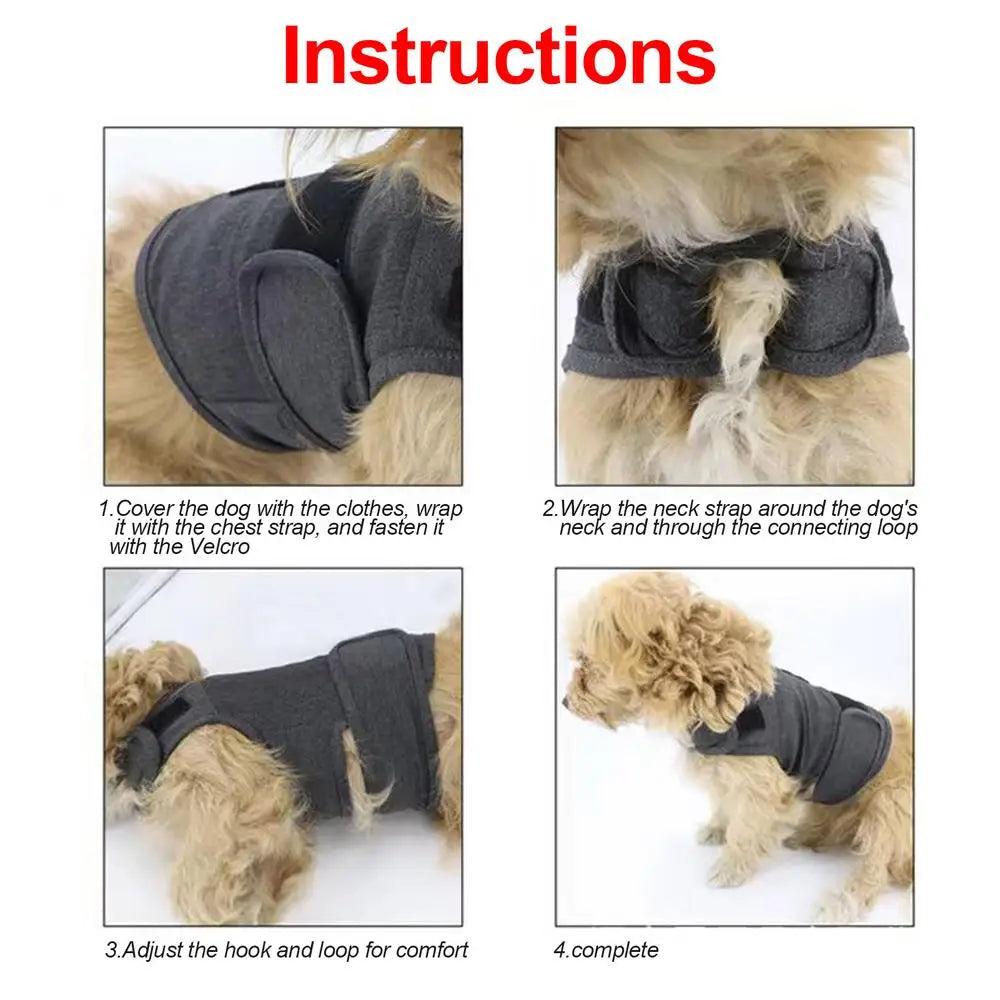 Instructions

1.Cover the dog with the clothes, wrap it with the chest strap, and fasten it with the Velcro

2.Wrap the neck strap around the dog's neck and through the connecting loop

3.Adjust the hook and loop for comfort

4.complete