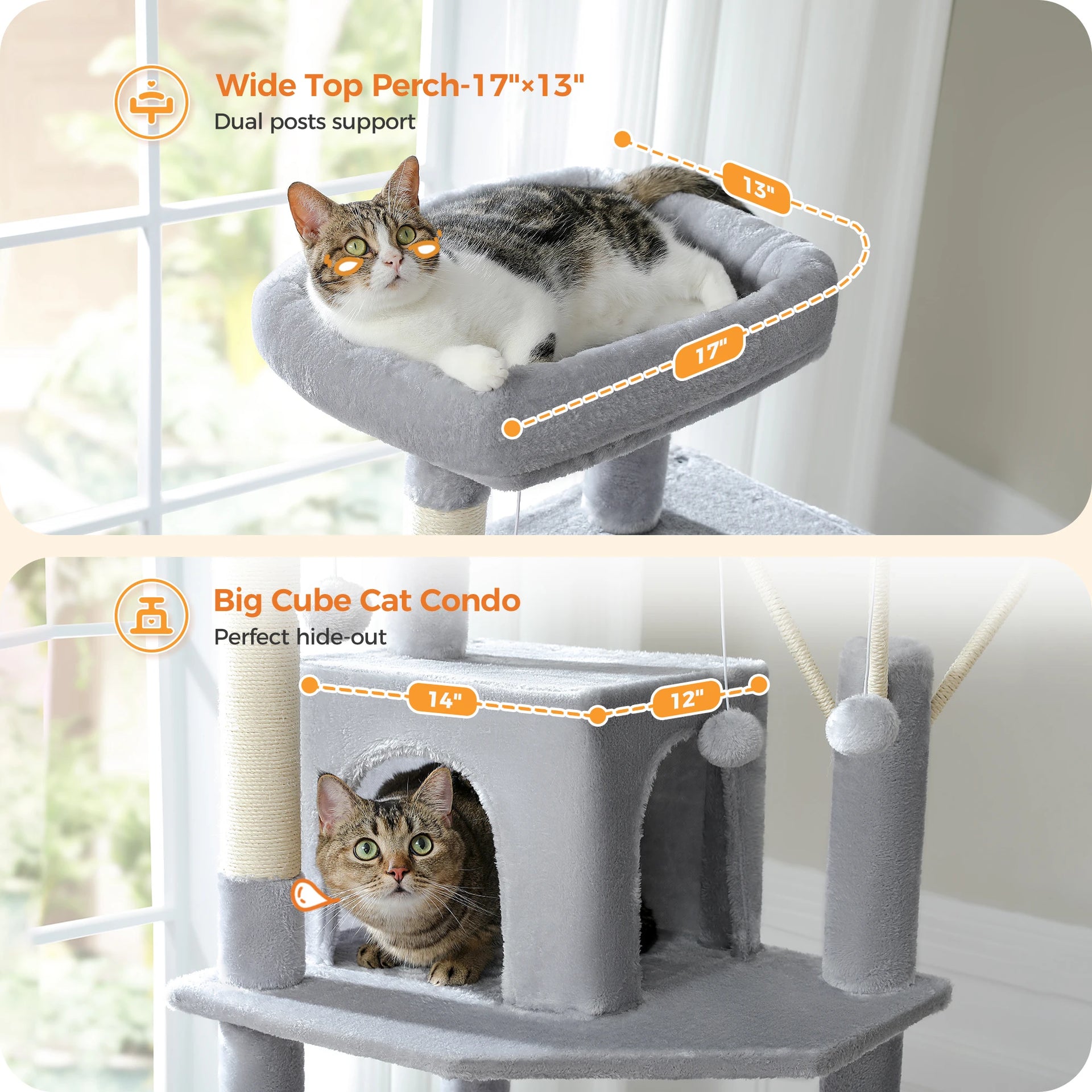 Wide Top Perch-17"×13"
Dual posts support

13"

17"

Big Cube Cat Condo
Perfect hide-out

14"

12"